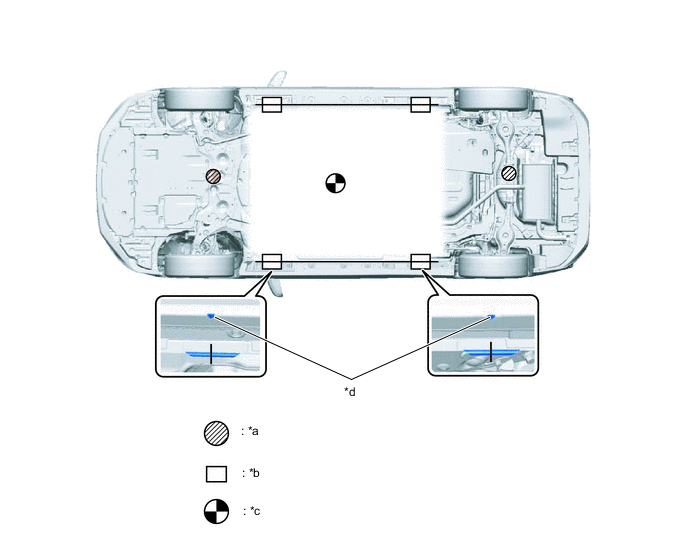 *d

: *a

: *b

: *c