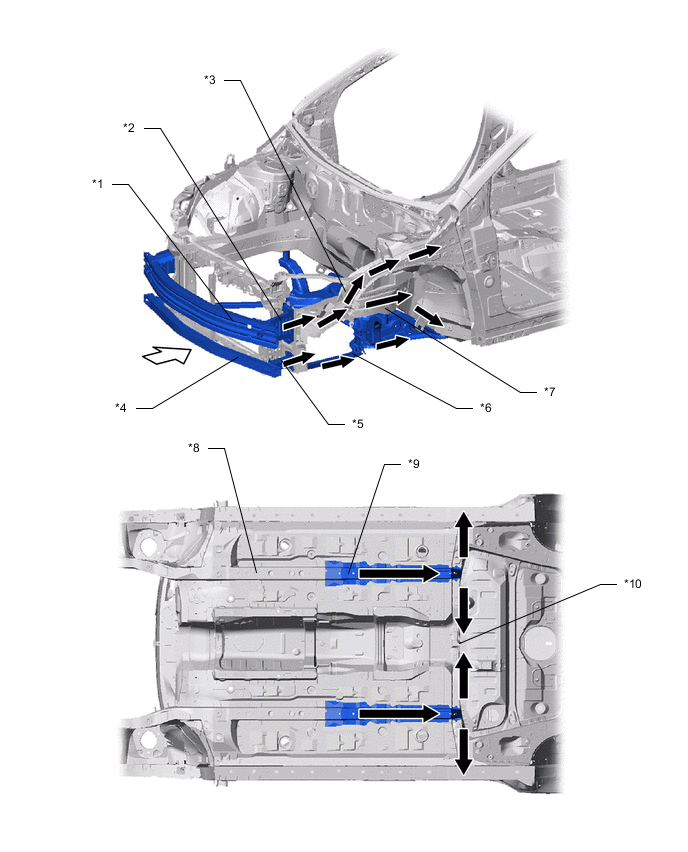 *3
*2
*1
*4
*5
*6
*7
*8
*9
*10