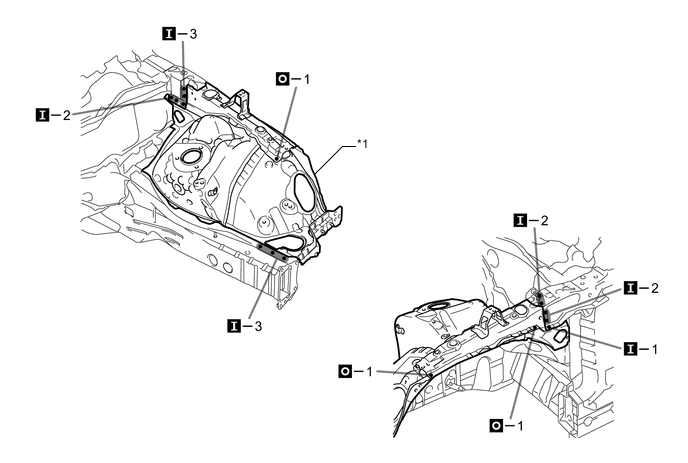 I – 3

O – 1

I – 2

*1

I – 3

I – 2

I – 2

I – 1

O – 1

O – 1