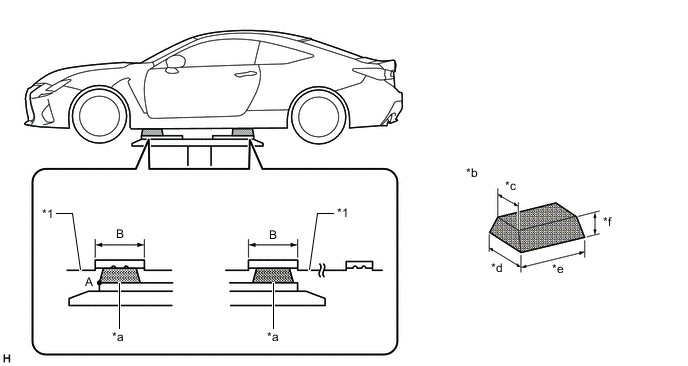 *1
B
A
*a
B
*1
*a
*b
*c
*f
*d
*e
H