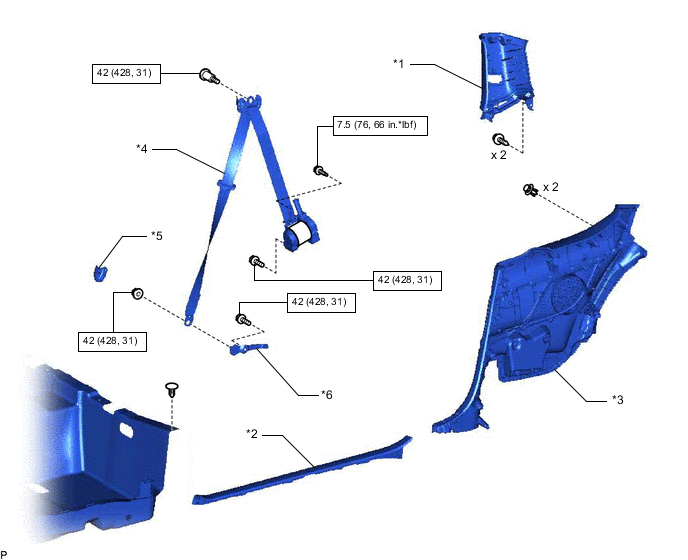 42 (428, 31)

*1

7.5 (76, 66 in.*lbf)

*4

x 2

x 2

*5

42 (428, 31)

42 (428, 31)

42 (428, 31)

*6

*3

*2

P