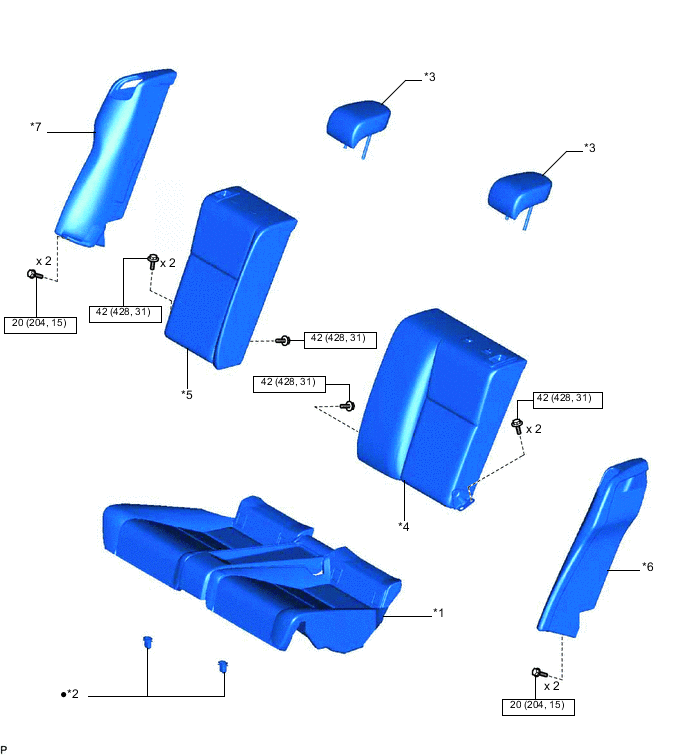 *7

*3

*3

x 2

x 2

20 (204, 15)

42 (428, 31)

42 (428, 31)

*5

42 (428, 31)

42 (428, 31)

x 2

*4

*6

*1

●*2

x 2

20 (204, 15)

P