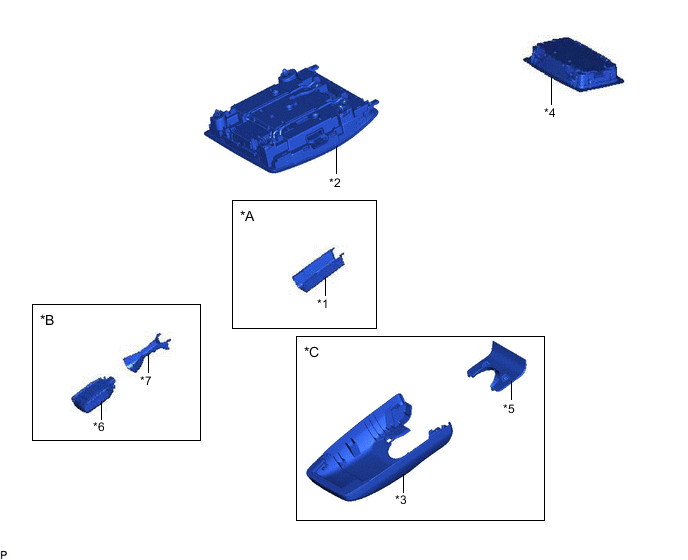 *4

*2

*A

*1

*B

*7

*6

*C

*5

*3

P