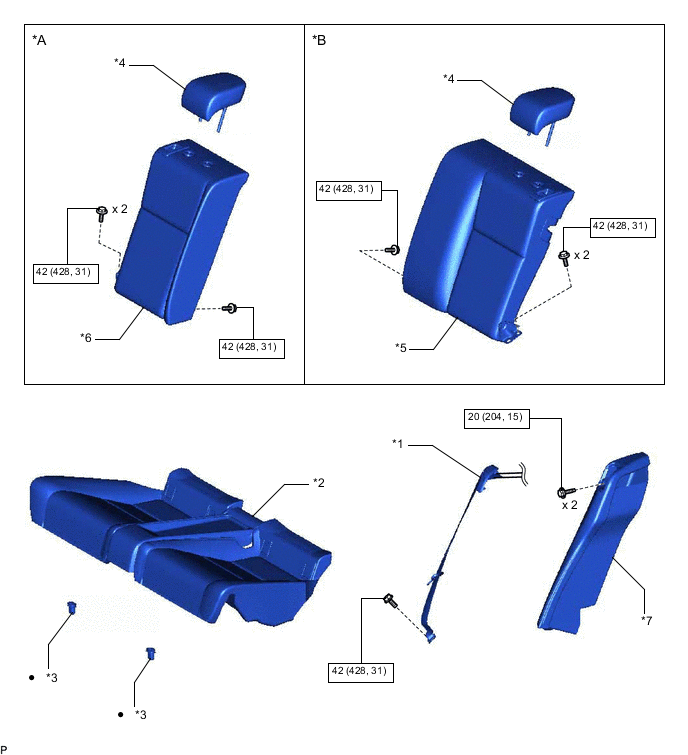 *A

*4

x 2

42 (428, 31)

*6

42 (428, 31)

*B

*4

42 (428, 31)

42 (428, 31)

x 2

*5

20 (204, 15)

*1

x 2

*2

*7

42 (428, 31)

● *3

● *3

P