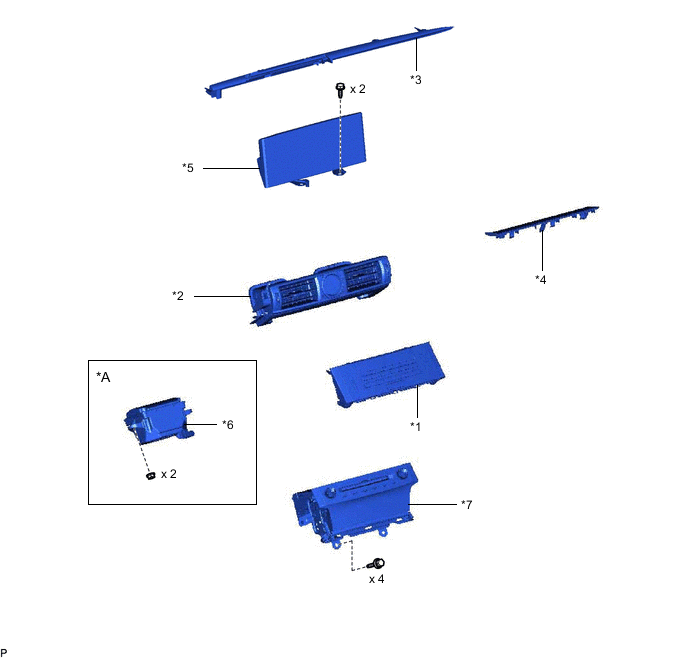 *3

x 2

*5

*4

*2

*A

*6

x 2

*1

*7

x 4

P