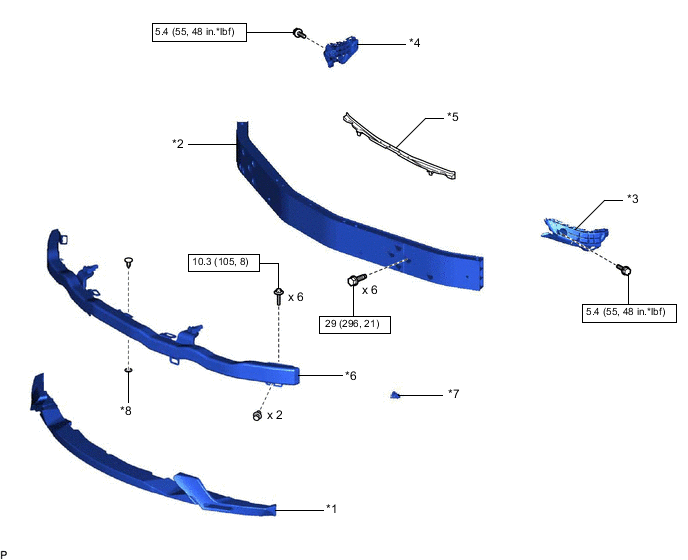 5.4 (55, 48 in.*lbf)

*4

*5

*2

*3

10.3 (105, 8)

x 6

x 6

29 (296, 21)

5.4 (55, 48 in.*lbf)

*6

*7

*8

x 2

*1

P