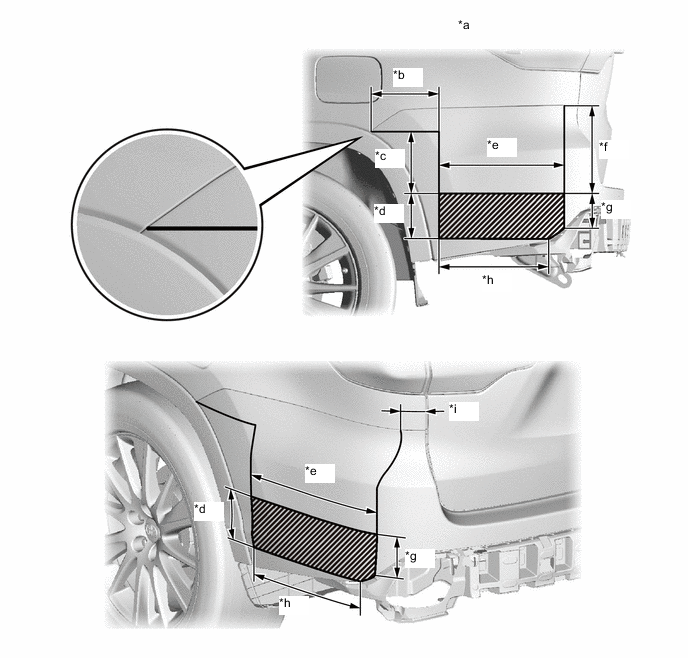 *a

*b

*c

*e

*f

*d

*g

*h

*i

*e

*d

*g

*h