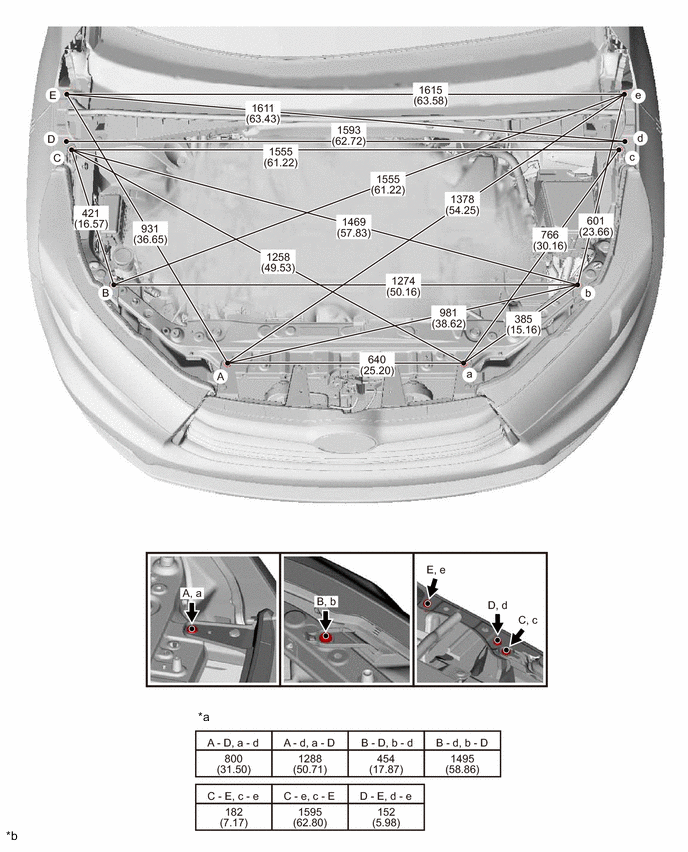 E
1615
(63.58)
e
1611
(63.43)
D
1593
(62.72)
d
C
1555
(61.22)
c
1555
(61.22)
1378
(54.25)
421
(16.57)
931
(36.65)
1469
(57.83)
766
(30.16)
601
(23.66)
1258
(49.53)
B
1274
(50.16)
b
981
(38.62)
385
(15.16)
640
(25.20)
A
a

A, a
B, b
E, e
D, d
C, c

*a

| A - D, a - d | A - d, a - D | B - D, b - d | B - d, b - D |
|---|---|---|---|
| 800 (31.50) | 1288 (50.71) | 454 (17.87) | 1495 (58.86) |

| C - E, c - e | C - e, c - E | D - E, d - e |
|---|---|---|
| 182 (7.17) | 1595 (62.80) | 152 (5.98) |

*b