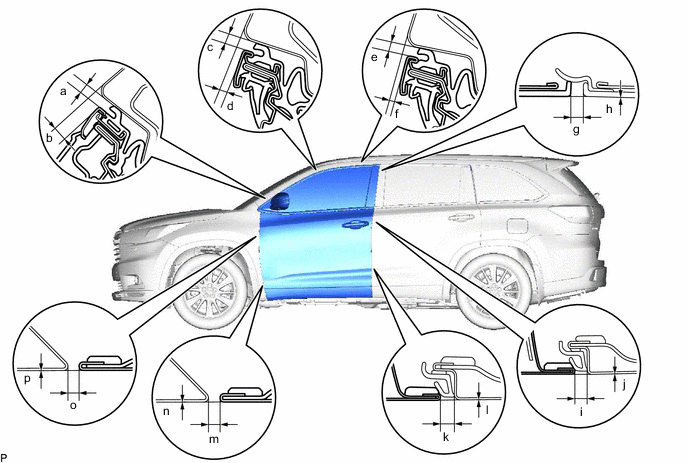 a
b
c
d
e
f
g
h
p
o
n
m
k
l
i
j
P