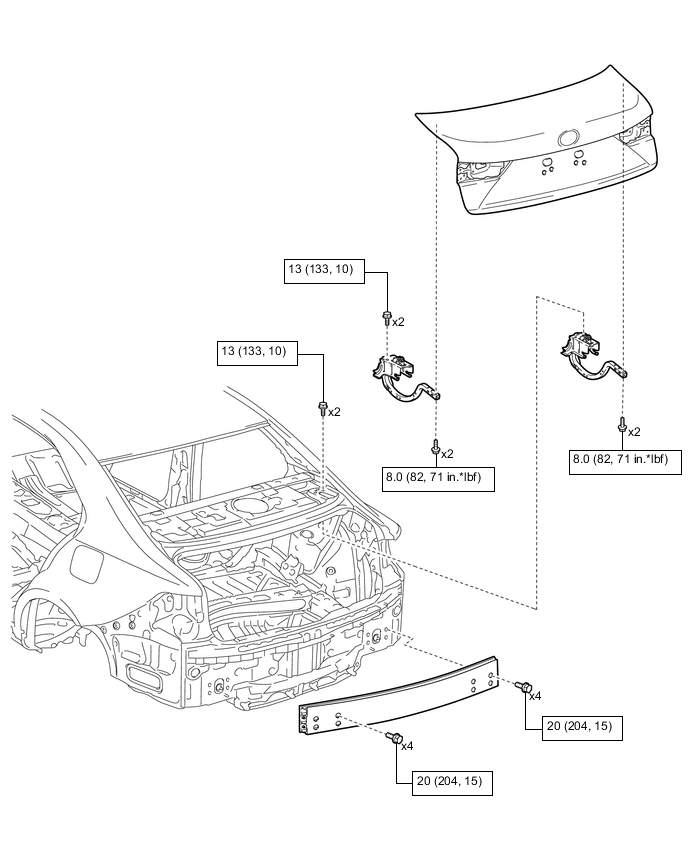 13 (133, 10)

x2

13 (133, 10)

x2

x2

8.0 (82, 71 in.*lbf)

x2

8.0 (82, 71 in.*lbf)

x4

20 (204, 15)

x4

20 (204, 15)