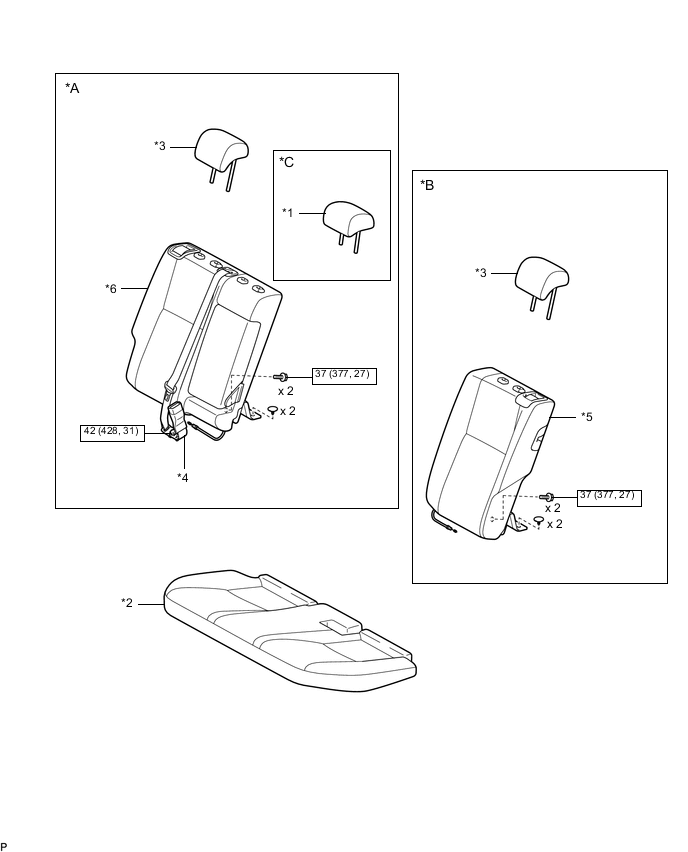 *A

*3

*C

*1

*6

37 (377, 27)

x 2

x 2

42 (428, 31)

*4

*B

*3

*5

37 (377, 27)

x 2

x 2

*2

P