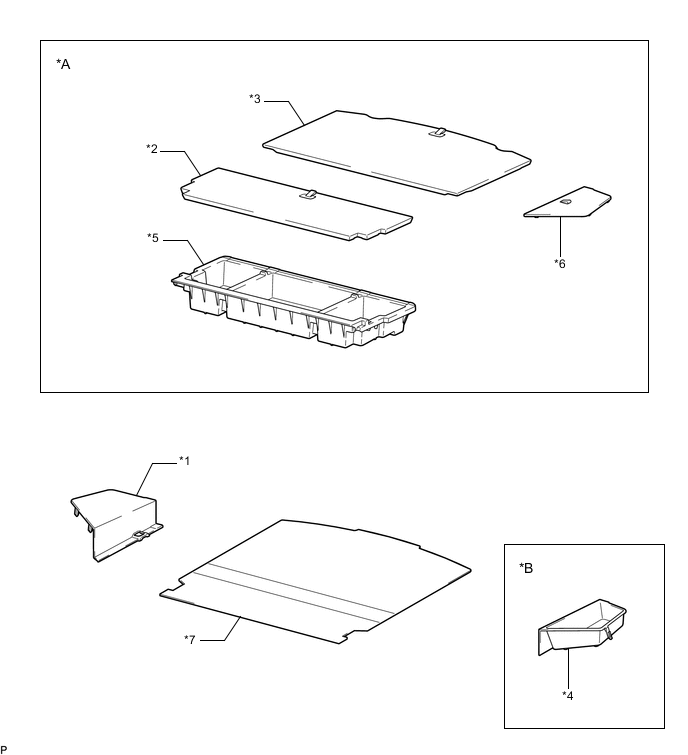 *A

*3

*2

*5

*6

*1

*7

*B

*4

P