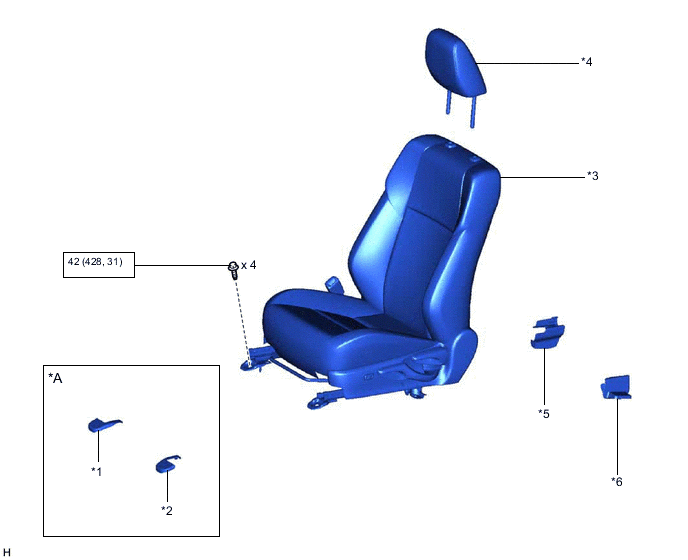 *4

*3

42 (428, 31)

x 4

*A

*1

*2

*5

*6

H