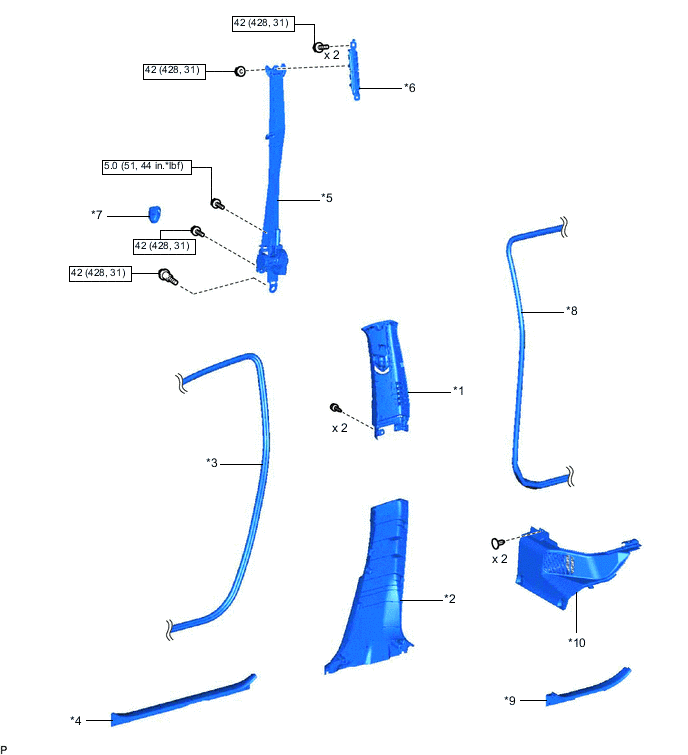 42 (428, 31)

x 2

42 (428, 31)

*6

5.0 (51, 44 in.*lbf)

*5

*7

42 (428, 31)

42 (428, 31)

*8

*1

x 2

*3

x 2

*2

*10

*4

*9

P