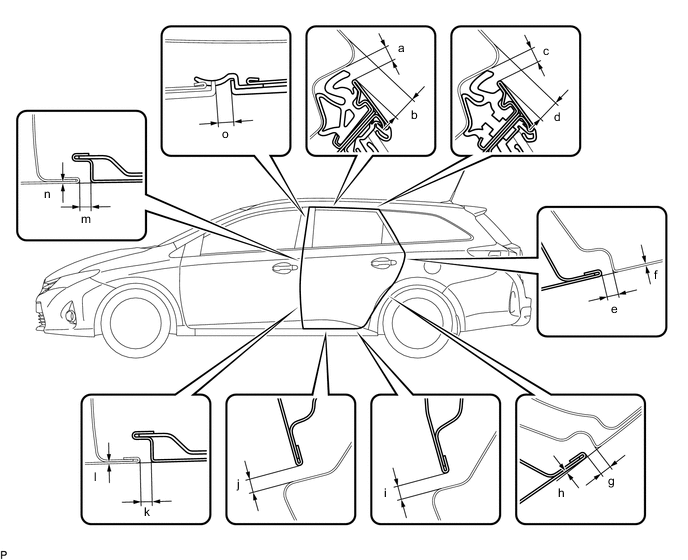 o
a
b
c
d
n
m
f
e
l
k
j
i
h
g
P