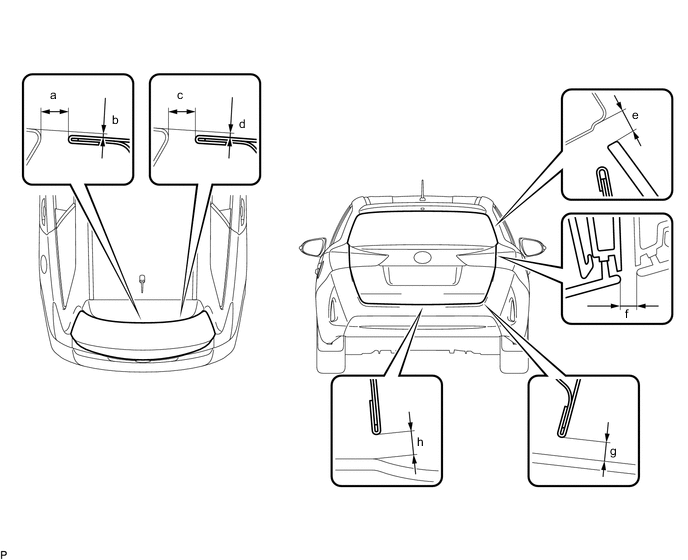 a
b
c
d
e
f
h
g
P