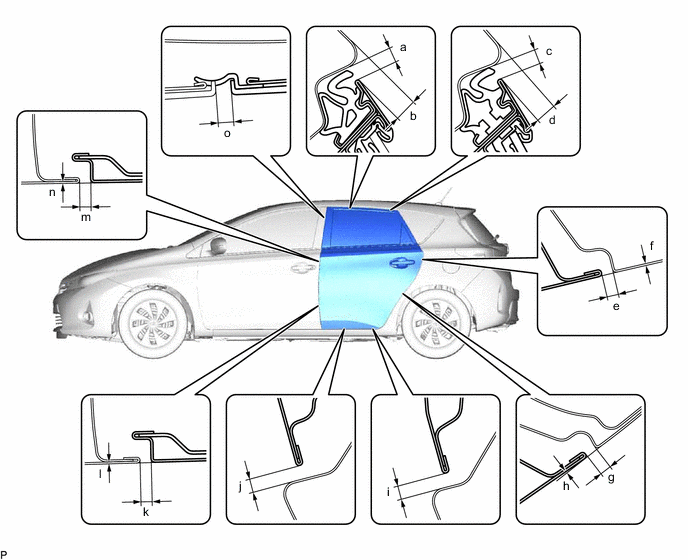 o
a
b
c
d
n
m
f
e
l
k
j
i
h
g
P