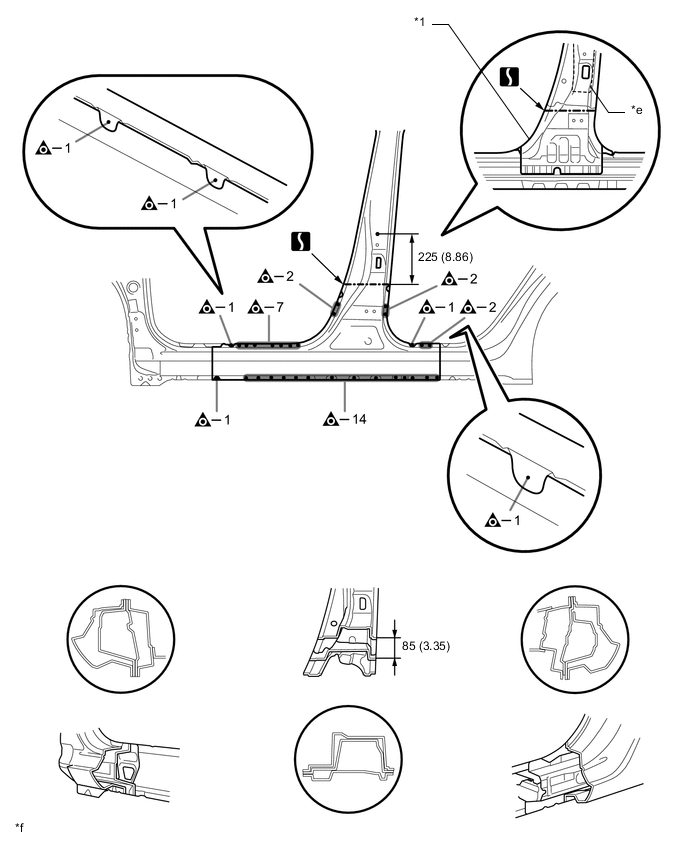 *1

*e

−1

−1

225 (8.86)

−2

−2

−1

−7

−1

−2

−1

−14

−1

85 (3.35)

*f