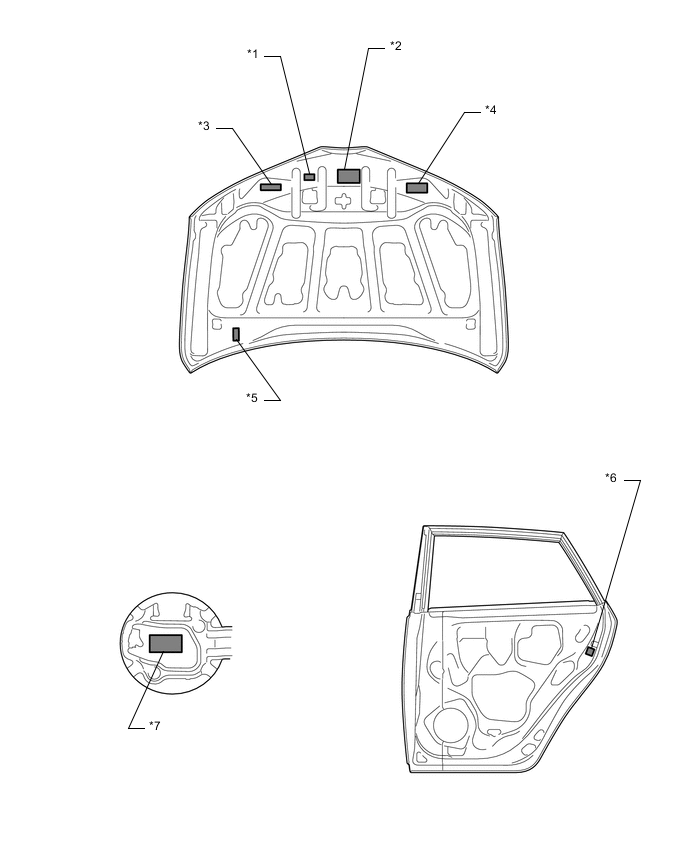 *1

*2

*3

*4

*5

*6

*7