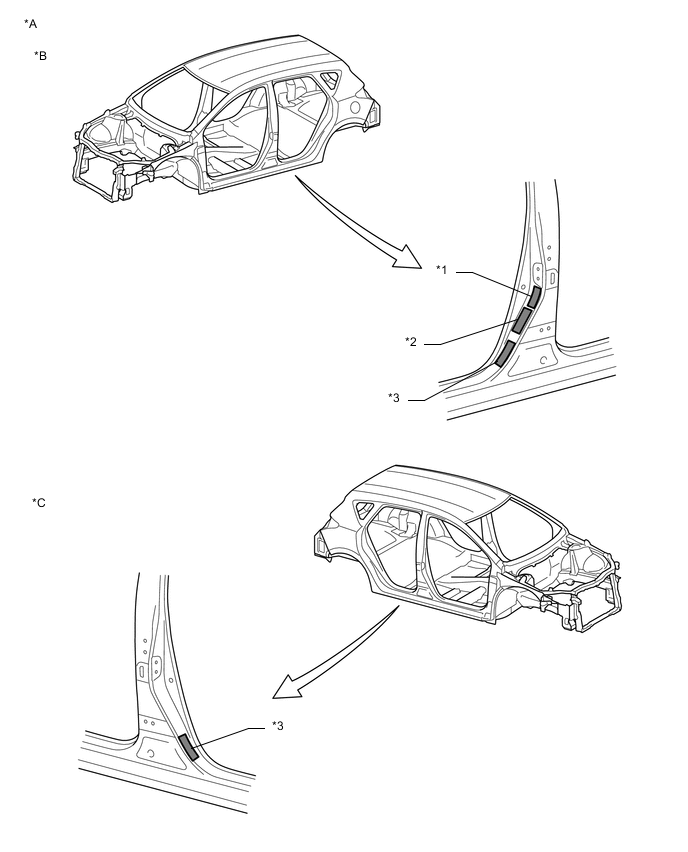 *A

*B

*1

*2

*3

*C

*3