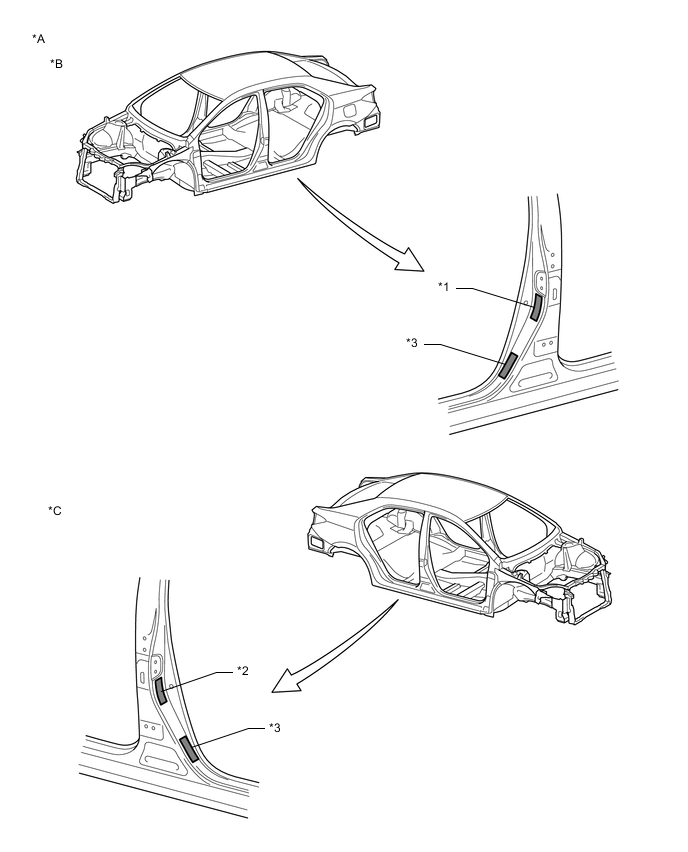 *A

*B

*1

*3

*C

*2

*3