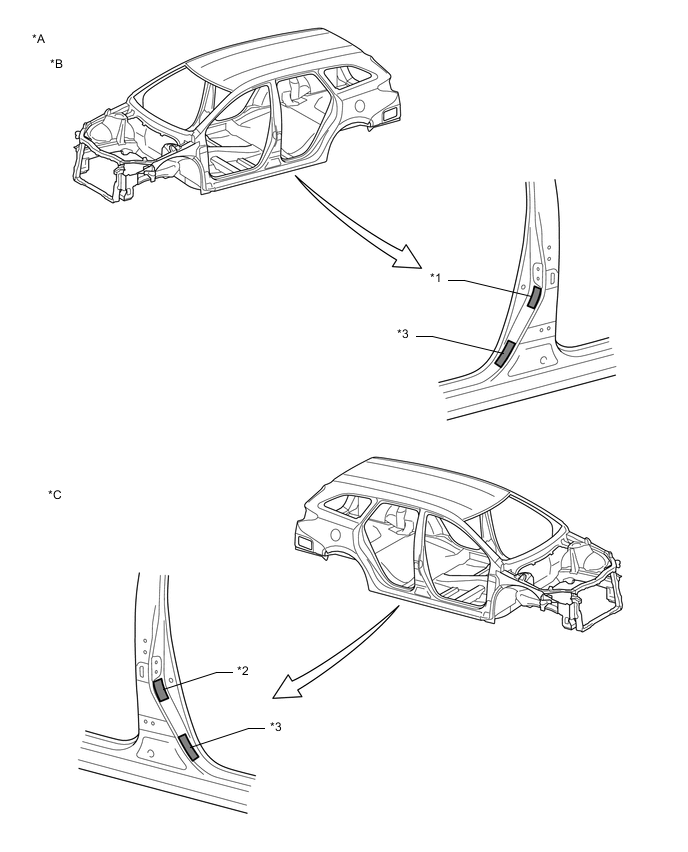 *A

*B

*1

*3

*C

*2

*3