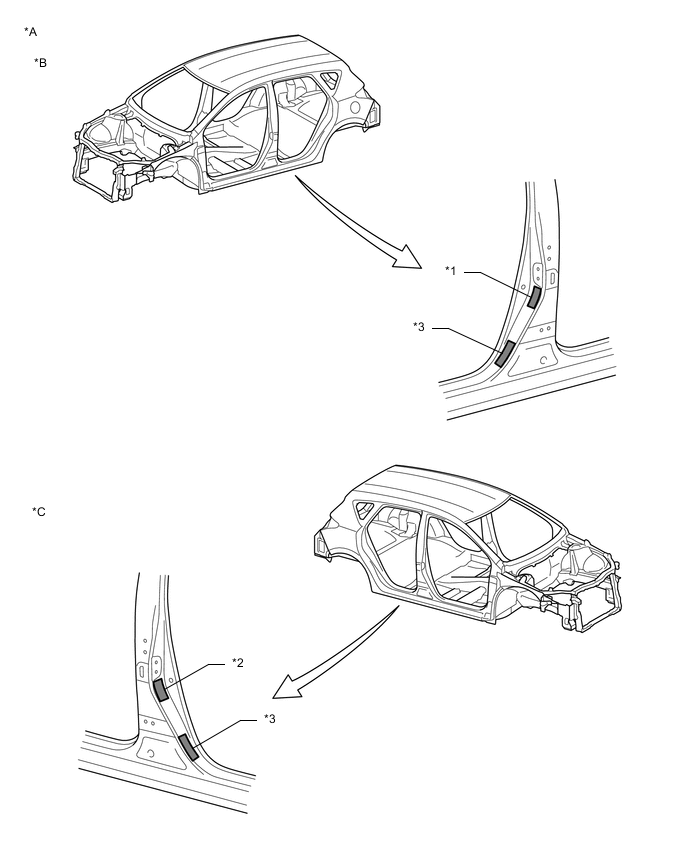 *A

*B

*1

*3

*C

*2

*3