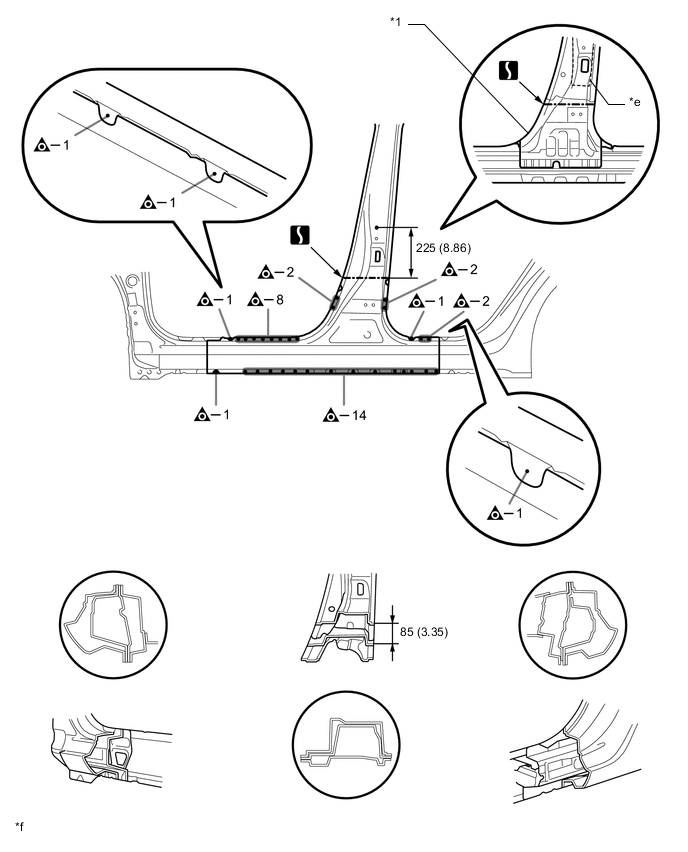 *1

*e

−1

−1

225 (8.86)

−2

−2

−1

−8

−1

−2

−1

−14

−1

85 (3.35)

*f