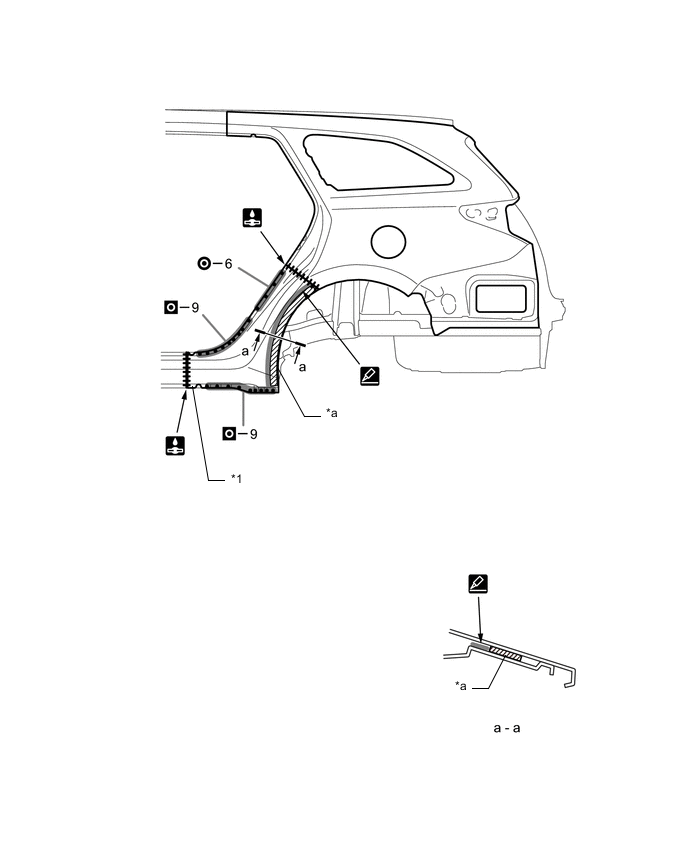 6

9

a

a

*a

9

*1

*a

a - a