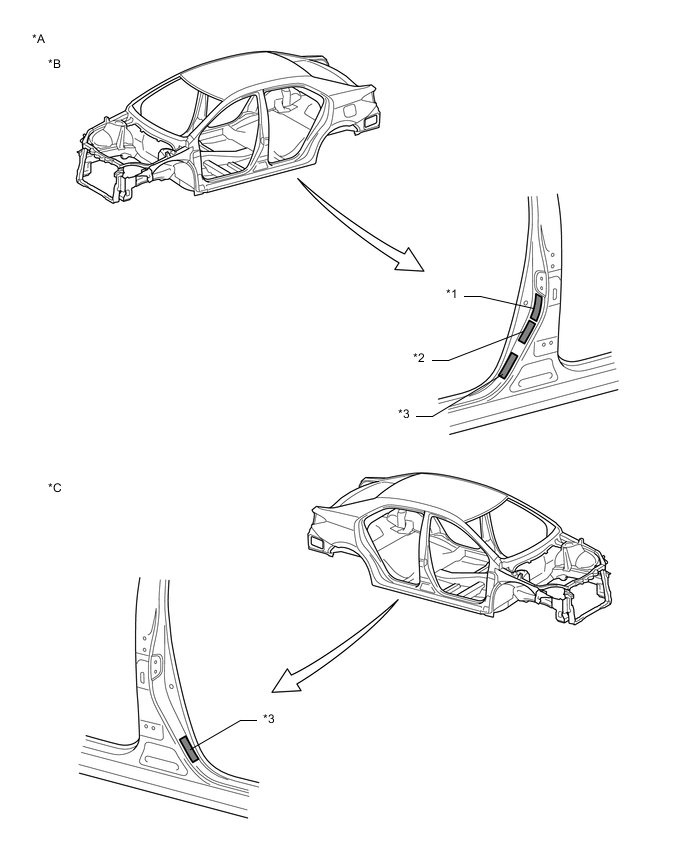 *A

*B

*1

*2

*3

*C

*3