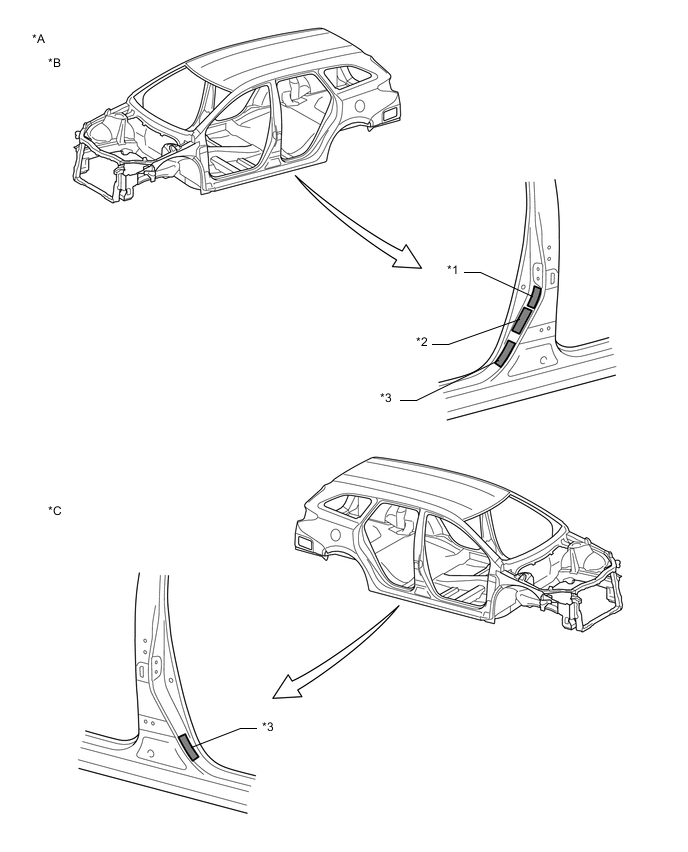 *A
*B

*1
*2
*3

*C

*3