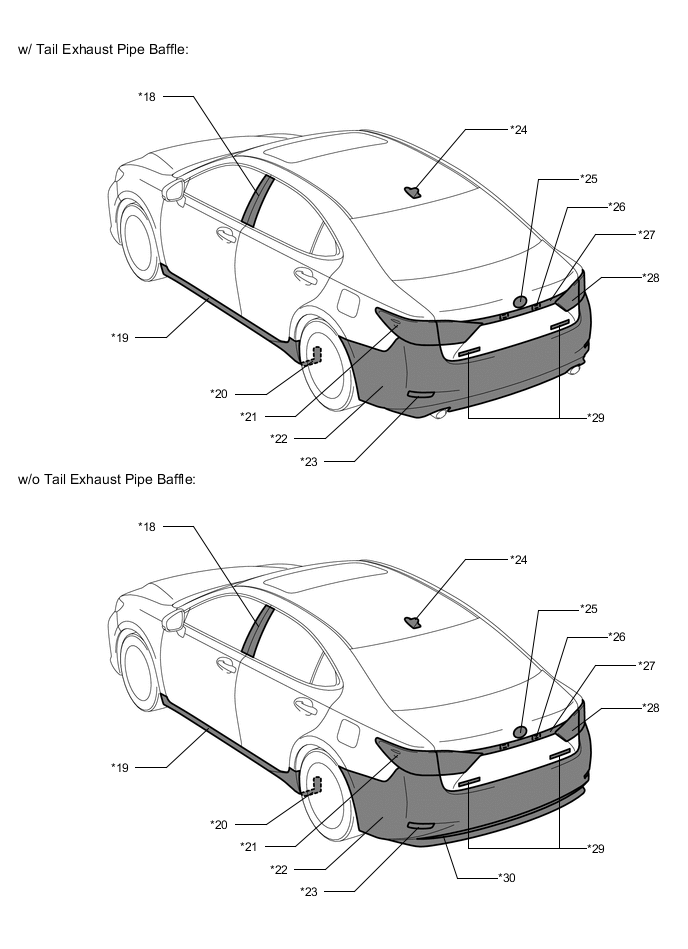 w/ Tail Exhaust Pipe Baffle:

*18
*24
*25
*26
*27
*28
*19
*20
*21
*22
*23
*29

w/o Tail Exhaust Pipe Baffle:

*18
*24
*25
*26
*27
*28
*19
*20
*21
*22
*23
*29
*30