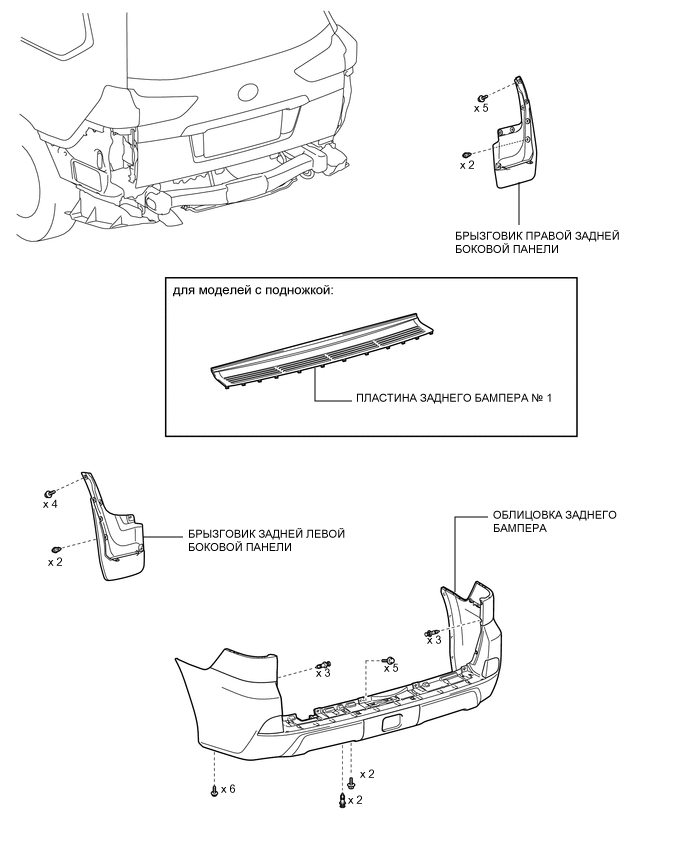 x 5

x 2

БРЫЗГОВИК ПРАВОЙ ЗАДНЕЙ БОКОВОЙ ПАНЕЛИ

для моделей с подножкой:

ПЛАСТИНА ЗАДНЕГО БАМПЕРА № 1

x 4

x 2

БРЫЗГОВИК ЗАДНЕЙ ЛЕВОЙ БОКОВОЙ ПАНЕЛИ

ОБЛИЦОВКА ЗАДНЕГО БАМПЕРА

x 3

x 3

x 5

x 6

x 2

x 2