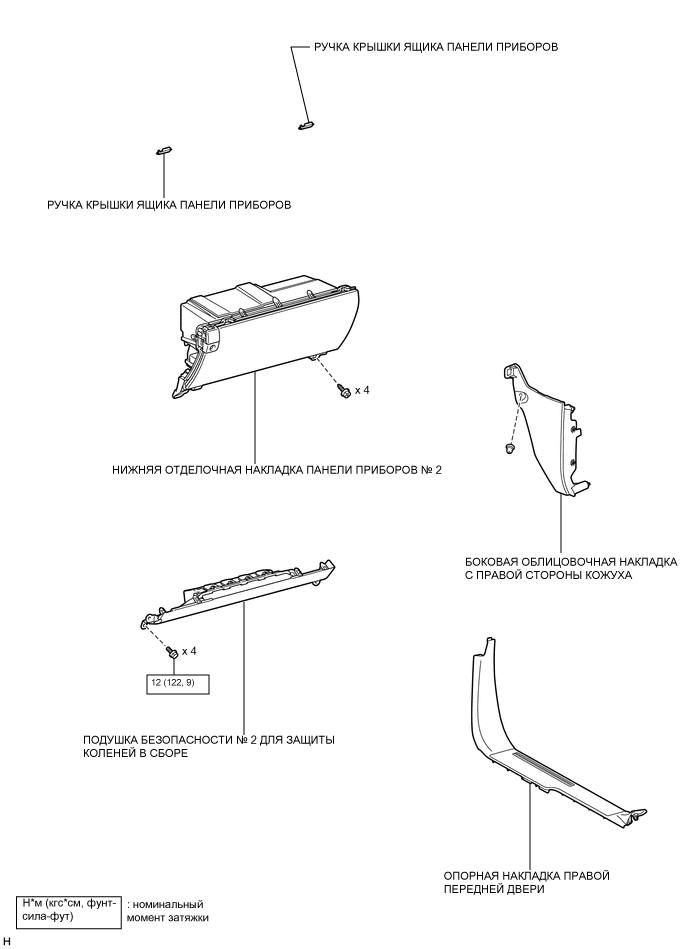 РУЧКА КРЫШКИ ЯЩИКА ПАНЕЛИ ПРИБОРОВ

РУЧКА КРЫШКИ ЯЩИКА ПАНЕЛИ ПРИБОРОВ

x 4

НИЖНЯЯ ОТДЕЛОЧНАЯ НАКЛАДКА ПАНЕЛИ ПРИБОРОВ № 2

БОКОВАЯ ОБЛИЦОВОЧНАЯ НАКЛАДКА С ПРАВОЙ СТОРОНЫ КОЖУХА

x 4

12 (122, 9)

ПОДУШКА БЕЗОПАСНОСТИ № 2 ДЛЯ ЗАЩИТЫ КОЛЕНЕЙ В СБОРЕ

ОПОРНАЯ НАКЛАДКА ПРАВОЙ ПЕРЕДНЕЙ ДВЕРИ

Н*м (кгс*см, фунт-сила-фут) : номинальный момент затяжки

H