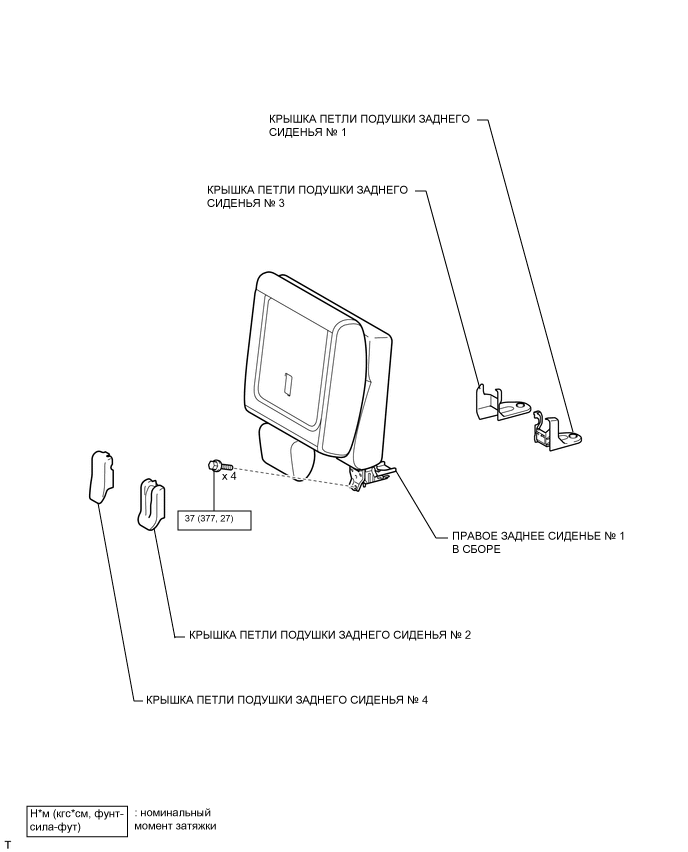 КРЫШКА ПЕТЛИ ПОДУШКИ ЗАДНЕГО СИДЕНЬЯ № 1

КРЫШКА ПЕТЛИ ПОДУШКИ ЗАДНЕГО СИДЕНЬЯ № 3

x 4

37 (377, 27)

ПРАВОЕ ЗАДНЕЕ СИДЕНЬЕ № 1 В СБОРЕ

КРЫШКА ПЕТЛИ ПОДУШКИ ЗАДНЕГО СИДЕНЬЯ № 2

КРЫШКА ПЕТЛИ ПОДУШКИ ЗАДНЕГО СИДЕНЬЯ № 4

Н*м (кгс*см, фунт-сила-фут) : номинальный момент затяжки

T