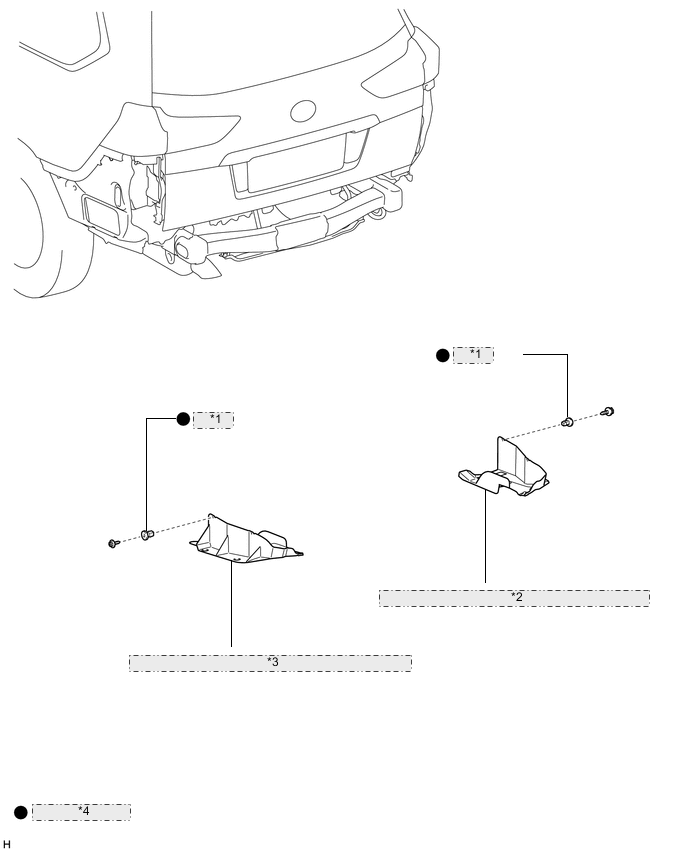 *1

*1

*2

*3

*4

H