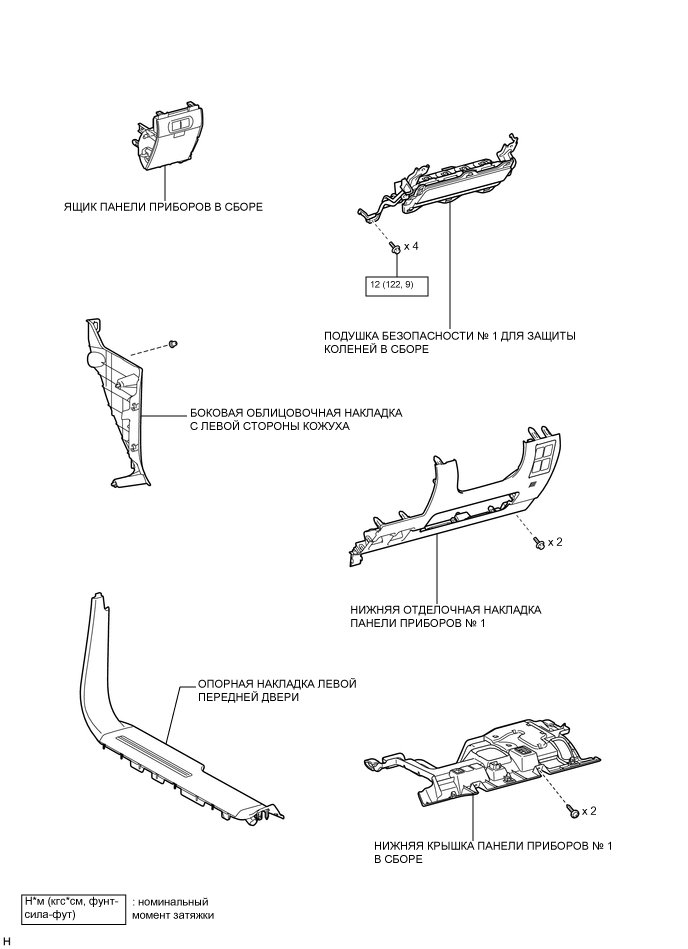 ЯЩИК ПАНЕЛИ ПРИБОРОВ В СБОРЕ

x 4

12 (122, 9)

ПОДУШКА БЕЗОПАСНОСТИ № 1 ДЛЯ ЗАЩИТЫ КОЛЕНЕЙ В СБОРЕ

БОКОВАЯ ОБЛИЦОВОЧНАЯ НАКЛАДКА С ЛЕВОЙ СТОРОНЫ КОЖУХА

x 2

НИЖНЯЯ ОТДЕЛОЧНАЯ НАКЛАДКА ПАНЕЛИ ПРИБОРОВ № 1

ОПОРНАЯ НАКЛАДКА ЛЕВОЙ ПЕРЕДНЕЙ ДВЕРИ

x 2

НИЖНЯЯ КРЫШКА ПАНЕЛИ ПРИБОРОВ № 1 В СБОРЕ

Н*м (кгс*см, фунт-сила-фут) : номинальный момент затяжки

H