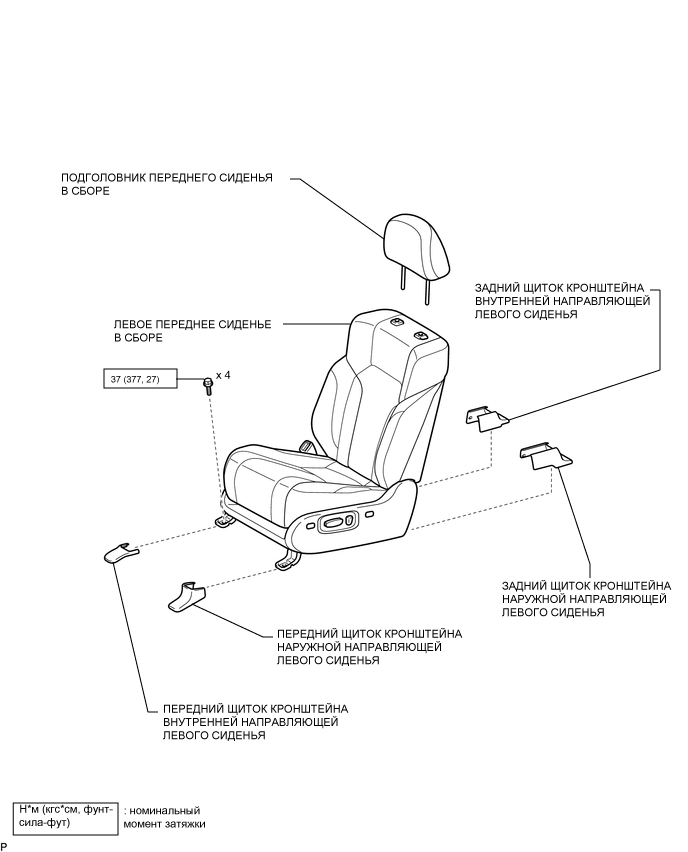 ПОДГОЛОВНИК ПЕРЕДНЕГО СИДЕНЬЯ В СБОРЕ

ЗАДНИЙ ЩИТОК КРОНШТЕЙНА ВНУТРЕННЕЙ НАПРАВЛЯЮЩЕЙ ЛЕВОГО СИДЕНЬЯ

ЛЕВОЕ ПЕРЕДНЕЕ СИДЕНЬЕ В СБОРЕ

37 (377, 27)

x 4

ЗАДНИЙ ЩИТОК КРОНШТЕЙНА НАРУЖНОЙ НАПРАВЛЯЮЩЕЙ ЛЕВОГО СИДЕНЬЯ

ПЕРЕДНИЙ ЩИТОК КРОНШТЕЙНА НАРУЖНОЙ НАПРАВЛЯЮЩЕЙ ЛЕВОГО СИДЕНЬЯ

ПЕРЕДНИЙ ЩИТОК КРОНШТЕЙНА ВНУТРЕННЕЙ НАПРАВЛЯЮЩЕЙ ЛЕВОГО СИДЕНЬЯ

Н*м (кгс*см, фунт-сила-фут) : номинальный момент затяжки

P