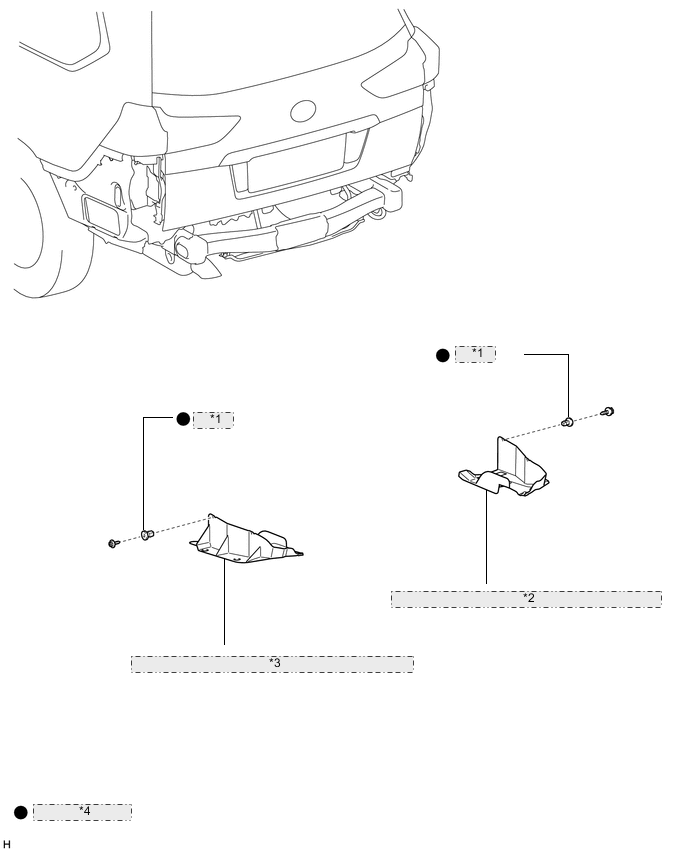 *1

*1

*2

*3

*4

H