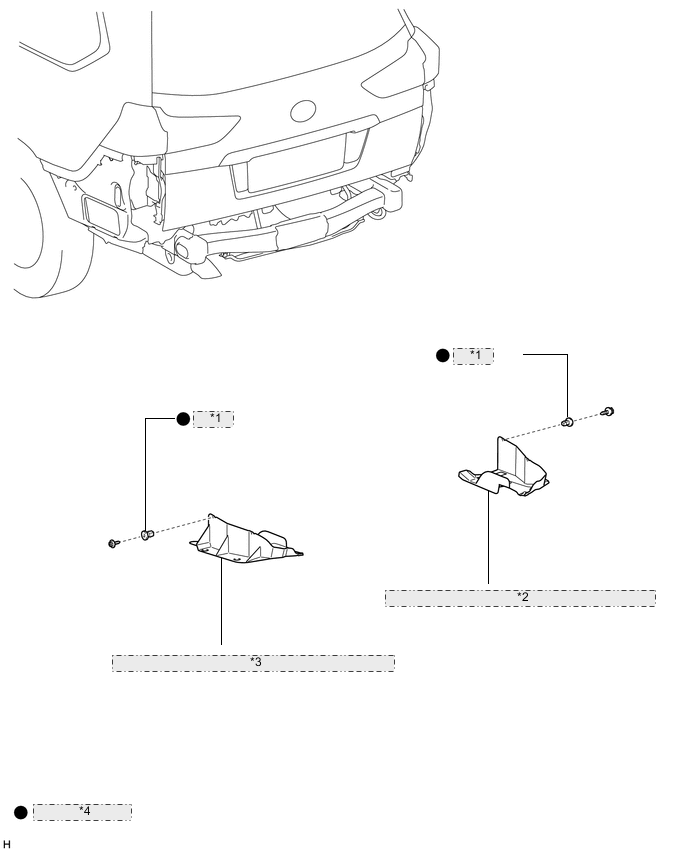 *1

*1

*2

*3

*4

H