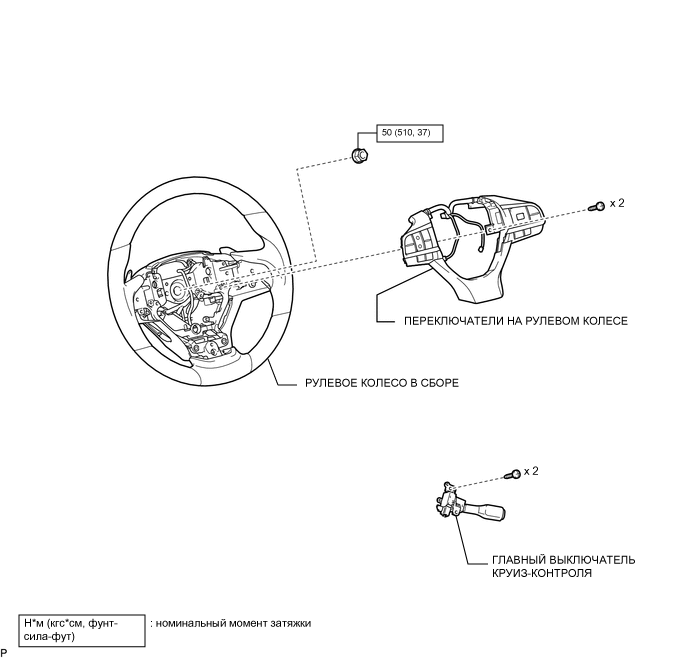 50 (510, 37)

x 2

ПЕРЕКЛЮЧАТЕЛИ НА РУЛЕВОМ КОЛЕСЕ

РУЛЕВОЕ КОЛЕСО В СБОРЕ

x 2

ГЛАВНЫЙ ВЫКЛЮЧАТЕЛЬ КРУИЗ-КОНТРОЛЯ

Н*м (кгс*см, фунт-сила-фут)

: номинальный момент затяжки

P