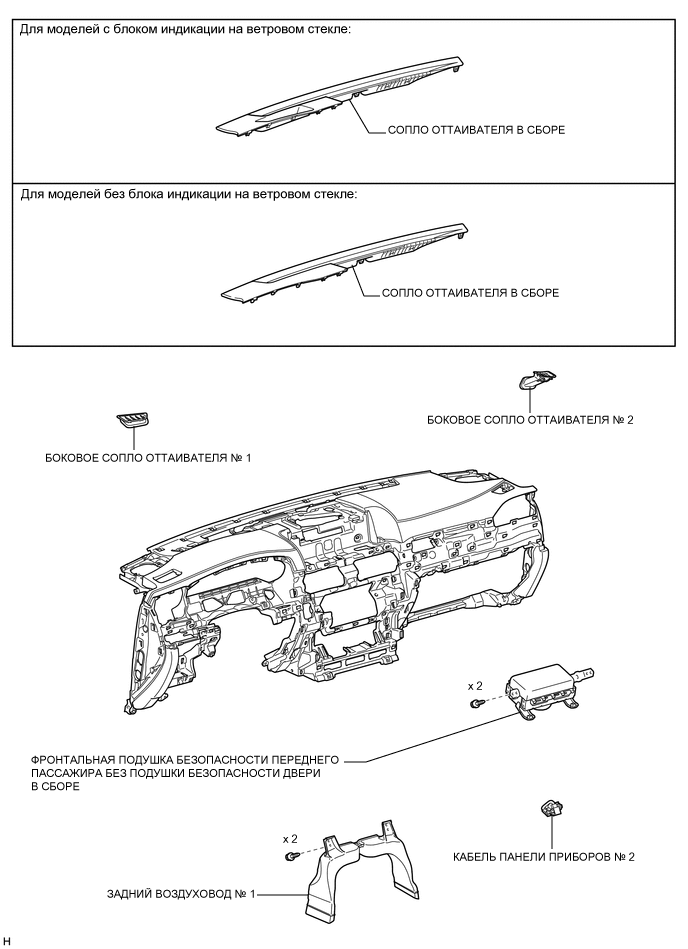 Для моделей с блоком индикации на ветровом стекле:

СОПЛО ОТТАИВАТЕЛЯ В СБОРЕ

Для моделей без блока индикации на ветровом стекле:

СОПЛО ОТТАИВАТЕЛЯ В СБОРЕ

БОКОВОЕ СОПЛО ОТТАИВАТЕЛЯ № 2

БОКОВОЕ СОПЛО ОТТАИВАТЕЛЯ № 1

x 2

ФРОНТАЛЬНАЯ ПОДУШКА БЕЗОПАСНОСТИ ПЕРЕДНЕГО ПАССАЖИРА БЕЗ ПОДУШКИ БЕЗОПАСНОСТИ ДВЕРИ В СБОРЕ

x 2

КАБЕЛЬ ПАНЕЛИ ПРИБОРОВ № 2

ЗАДНИЙ ВОЗДУХОВОД № 1

H