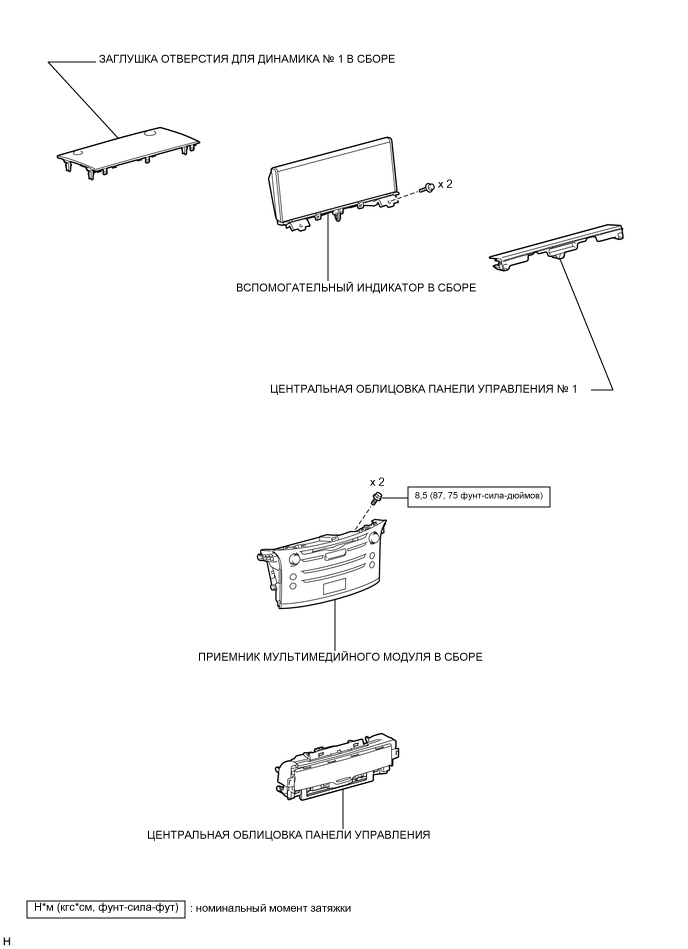 ЗАГЛУШКА ОТВЕРСТИЯ ДЛЯ ДИНАМИКА № 1 В СБОРЕ

x 2

ВСПОМОГАТЕЛЬНЫЙ ИНДИКАТОР В СБОРЕ

ЦЕНТРАЛЬНАЯ ОБЛИЦОВКА ПАНЕЛИ УПРАВЛЕНИЯ № 1

x 2

8,5 (87, 75 фунт-сила-дюймов)

ПРИЕМНИК МУЛЬТИМЕДИЙНОГО МОДУЛЯ В СБОРЕ

ЦЕНТРАЛЬНАЯ ОБЛИЦОВКА ПАНЕЛИ УПРАВЛЕНИЯ

Н*м (кгс*см, фунт-сила-фут) : номинальный момент затяжки

H