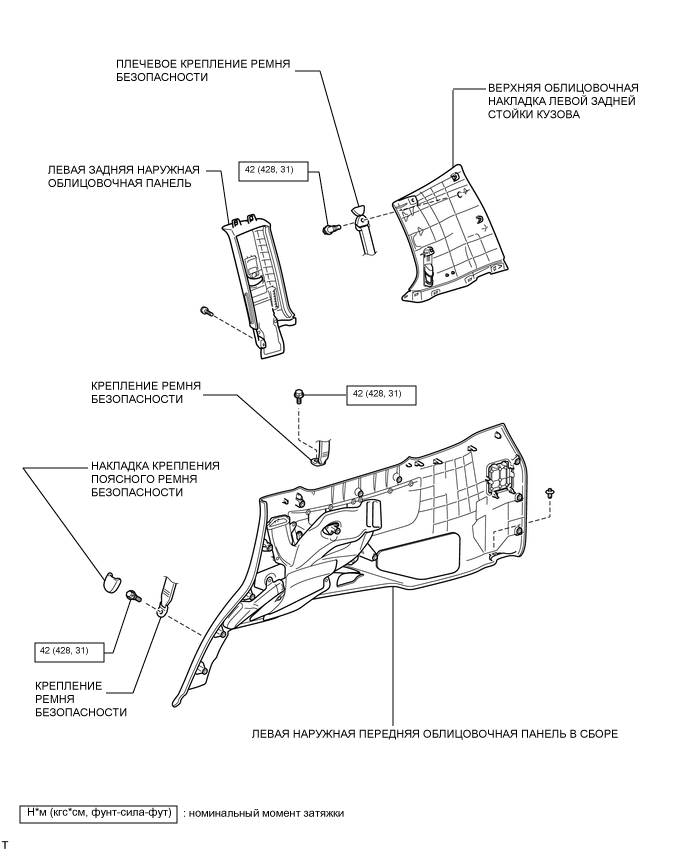 ПЛЕЧЕВОЕ КРЕПЛЕНИЕ РЕМНЯ БЕЗОПАСНОСТИ

ВЕРХНЯЯ ОБЛИЦОВОЧНАЯ НАКЛАДКА ЛЕВОЙ ЗАДНЕЙ СТОЙКИ КУЗОВА

ЛЕВАЯ ЗАДНЯЯ НАРУЖНАЯ ОБЛИЦОВОЧНАЯ ПАНЕЛЬ

42 (428, 31)

КРЕПЛЕНИЕ РЕМНЯ БЕЗОПАСНОСТИ

42 (428, 31)

НАКЛАДКА КРЕПЛЕНИЯ ПОЯСНОГО РЕМНЯ БЕЗОПАСНОСТИ

42 (428, 31)

КРЕПЛЕНИЕ РЕМНЯ БЕЗОПАСНОСТИ

ЛЕВАЯ НАРУЖНАЯ ПЕРЕДНЯЯ ОБЛИЦОВОЧНАЯ ПАНЕЛЬ В СБОРЕ

Н*м (кгс*см, фунт-сила-фут) : номинальный момент затяжки

T