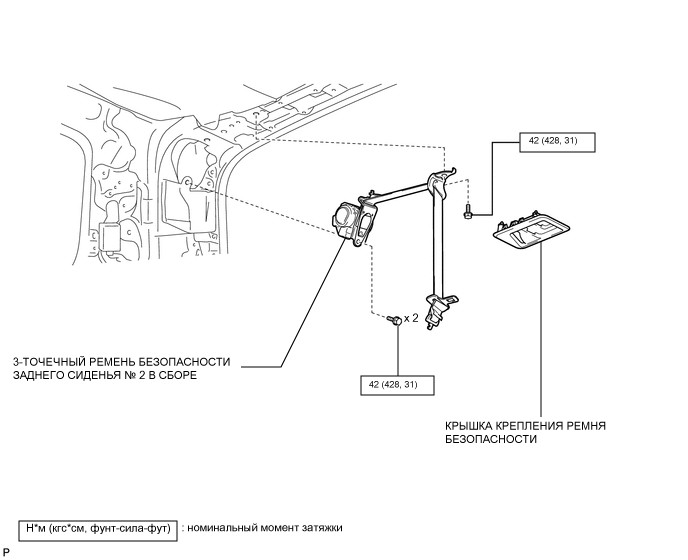 42 (428, 31)

x 2

3-ТОЧЕЧНЫЙ РЕМЕНЬ БЕЗОПАСНОСТИ ЗАДНЕГО СИДЕНЬЯ № 2 В СБОРЕ

42 (428, 31)

КРЫШКА КРЕПЛЕНИЯ РЕМНЯ БЕЗОПАСНОСТИ

Н*м (кгс*см, фунт-сила-фут) : номинальный момент затяжки

P