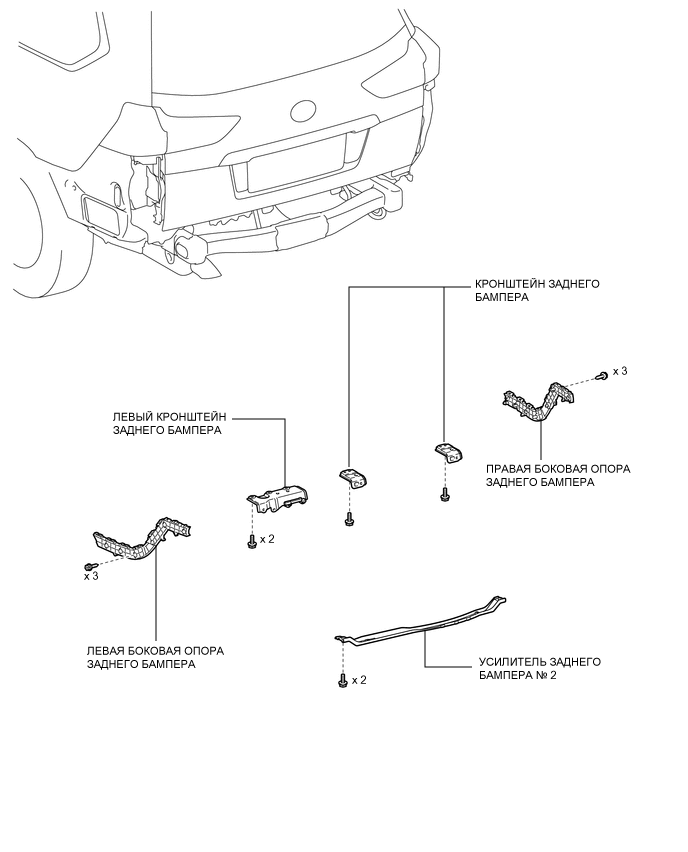 КРОНШТЕЙН ЗАДНЕГО БАМПЕРА

x 3

ЛЕВЫЙ КРОНШТЕЙН ЗАДНЕГО БАМПЕРА

ПРАВАЯ БОКОВАЯ ОПОРА ЗАДНЕГО БАМПЕРА

x 2

x 3

ЛЕВАЯ БОКОВАЯ ОПОРА ЗАДНЕГО БАМПЕРА

УСИЛИТЕЛЬ ЗАДНЕГО БАМПЕРА № 2

x 2