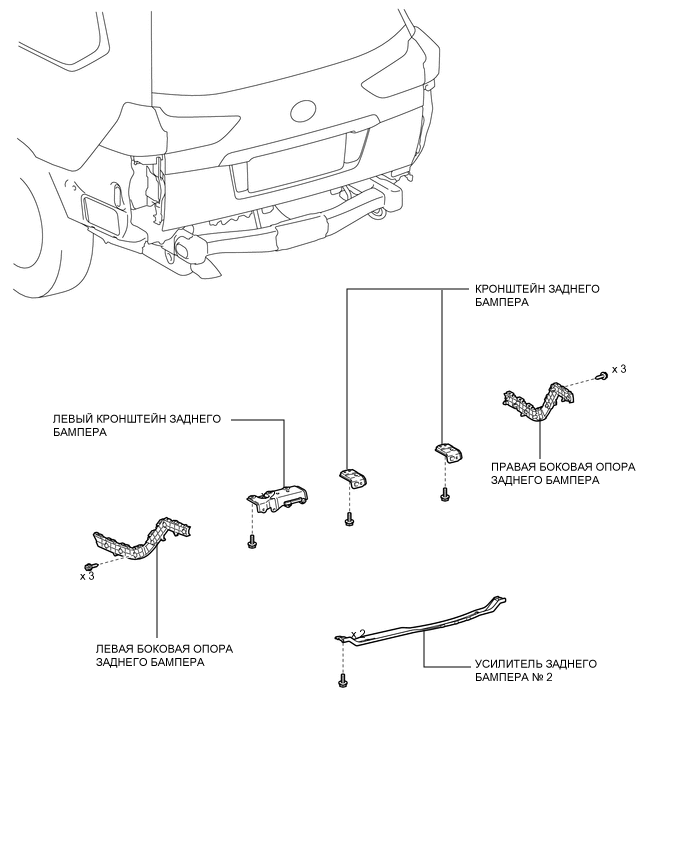 КРОНШТЕЙН ЗАДНЕГО БАМПЕРА

x 3

ЛЕВЫЙ КРОНШТЕЙН ЗАДНЕГО БАМПЕРА

ПРАВАЯ БОКОВАЯ ОПОРА ЗАДНЕГО БАМПЕРА

x 3

ЛЕВАЯ БОКОВАЯ ОПОРА ЗАДНЕГО БАМПЕРА

x 2

УСИЛИТЕЛЬ ЗАДНЕГО БАМПЕРА № 2