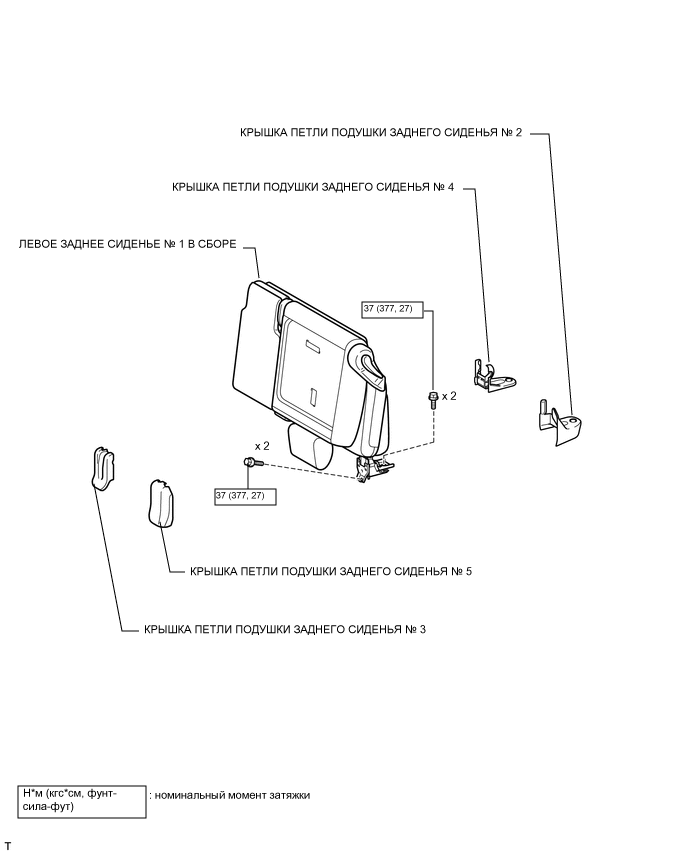 КРЫШКА ПЕТЛИ ПОДУШКИ ЗАДНЕГО СИДЕНЬЯ № 2

КРЫШКА ПЕТЛИ ПОДУШКИ ЗАДНЕГО СИДЕНЬЯ № 4

ЛЕВОЕ ЗАДНЕЕ СИДЕНЬЕ № 1 В СБОРЕ

37 (377, 27)

x 2

x 2

37 (377, 27)

КРЫШКА ПЕТЛИ ПОДУШКИ ЗАДНЕГО СИДЕНЬЯ № 5

КРЫШКА ПЕТЛИ ПОДУШКИ ЗАДНЕГО СИДЕНЬЯ № 3

Н*м (кгс*см, фунт-сила-фут) : номинальный момент затяжки

T