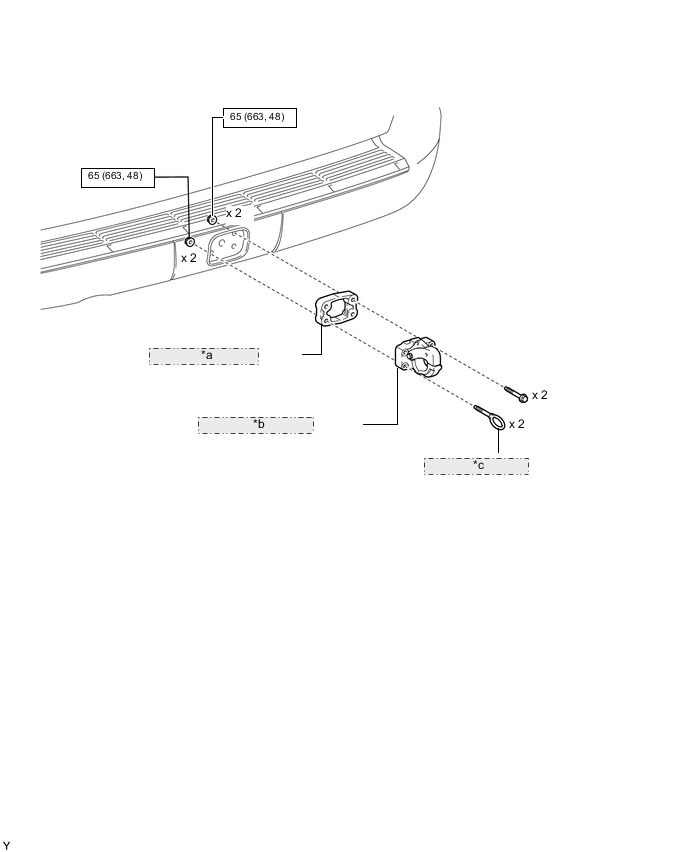 65 (663, 48)

65 (663, 48)

x 2

x 2

*a

x 2

*b

x 2

*c

Y