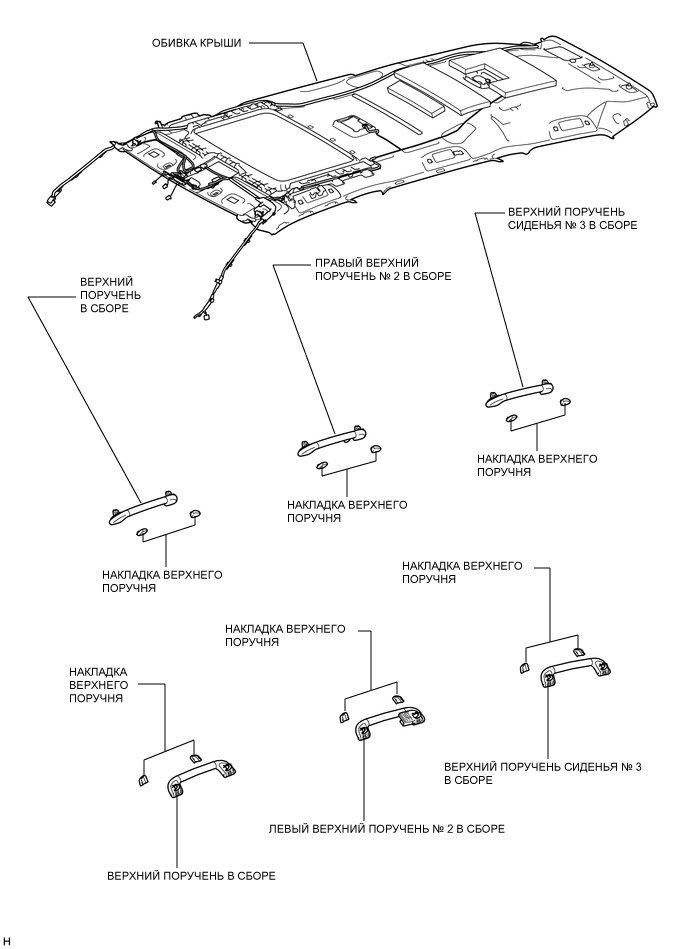 ОБИВКА КРЫШИ

ВЕРХНИЙ ПОРУЧЕНЬ СИДЕНЬЯ № 3 В СБОРЕ

ПРАВЫЙ ВЕРХНИЙ ПОРУЧЕНЬ № 2 В СБОРЕ

ВЕРХНИЙ ПОРУЧЕНЬ В СБОРЕ

НАКЛАДКА ВЕРХНЕГО ПОРУЧНЯ

НАКЛАДКА ВЕРХНЕГО ПОРУЧНЯ

НАКЛАДКА ВЕРХНЕГО ПОРУЧНЯ

НАКЛАДКА ВЕРХНЕГО ПОРУЧНЯ

НАКЛАДКА ВЕРХНЕГО ПОРУЧНЯ

НАКЛАДКА ВЕРХНЕГО ПОРУЧНЯ

ВЕРХНИЙ ПОРУЧЕНЬ СИДЕНЬЯ № 3 В СБОРЕ

ЛЕВЫЙ ВЕРХНИЙ ПОРУЧЕНЬ № 2 В СБОРЕ

ВЕРХНИЙ ПОРУЧЕНЬ В СБОРЕ

H